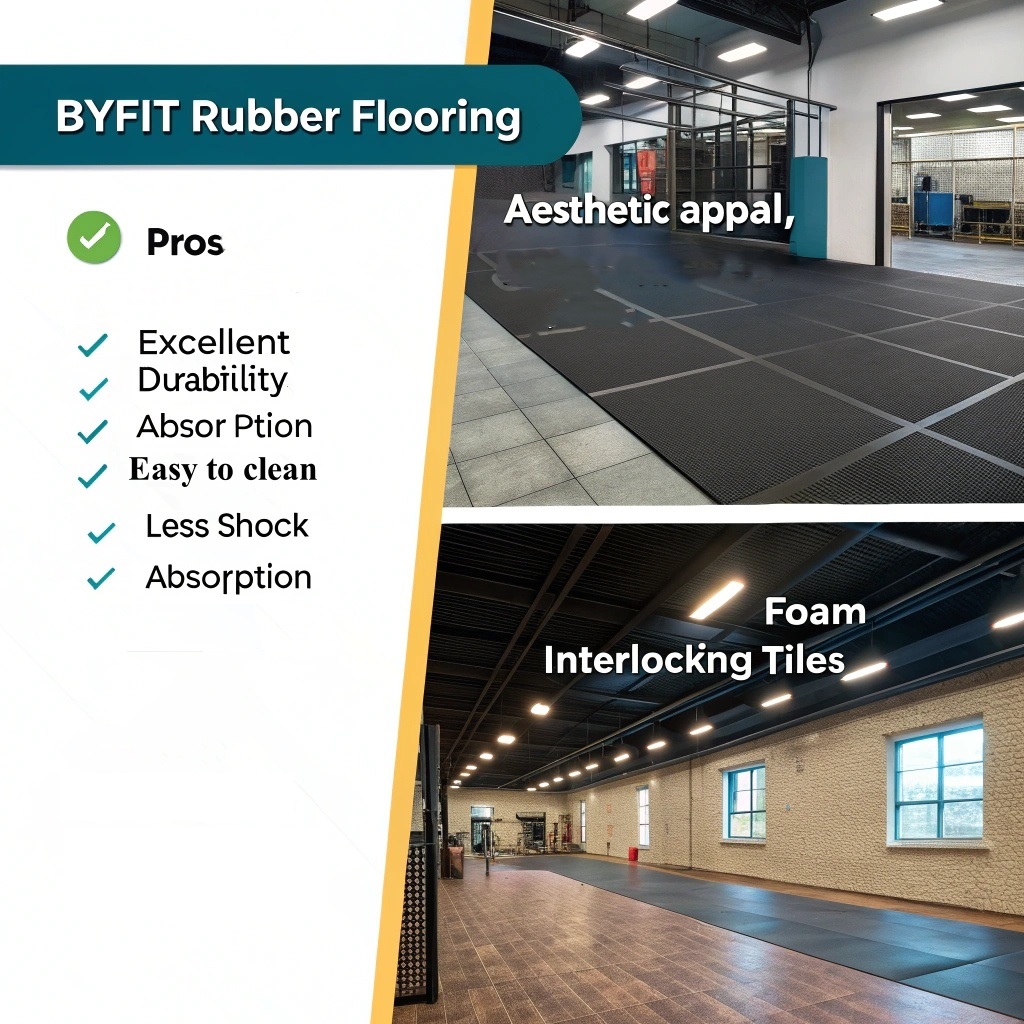 BYFIT Rubber Flooring

Pros

Excellent
Durabiility
Absor Ption
Easy to clean
Less Shock
Absorption

Aesthetic appal,

Foam
Interlockng Tiles